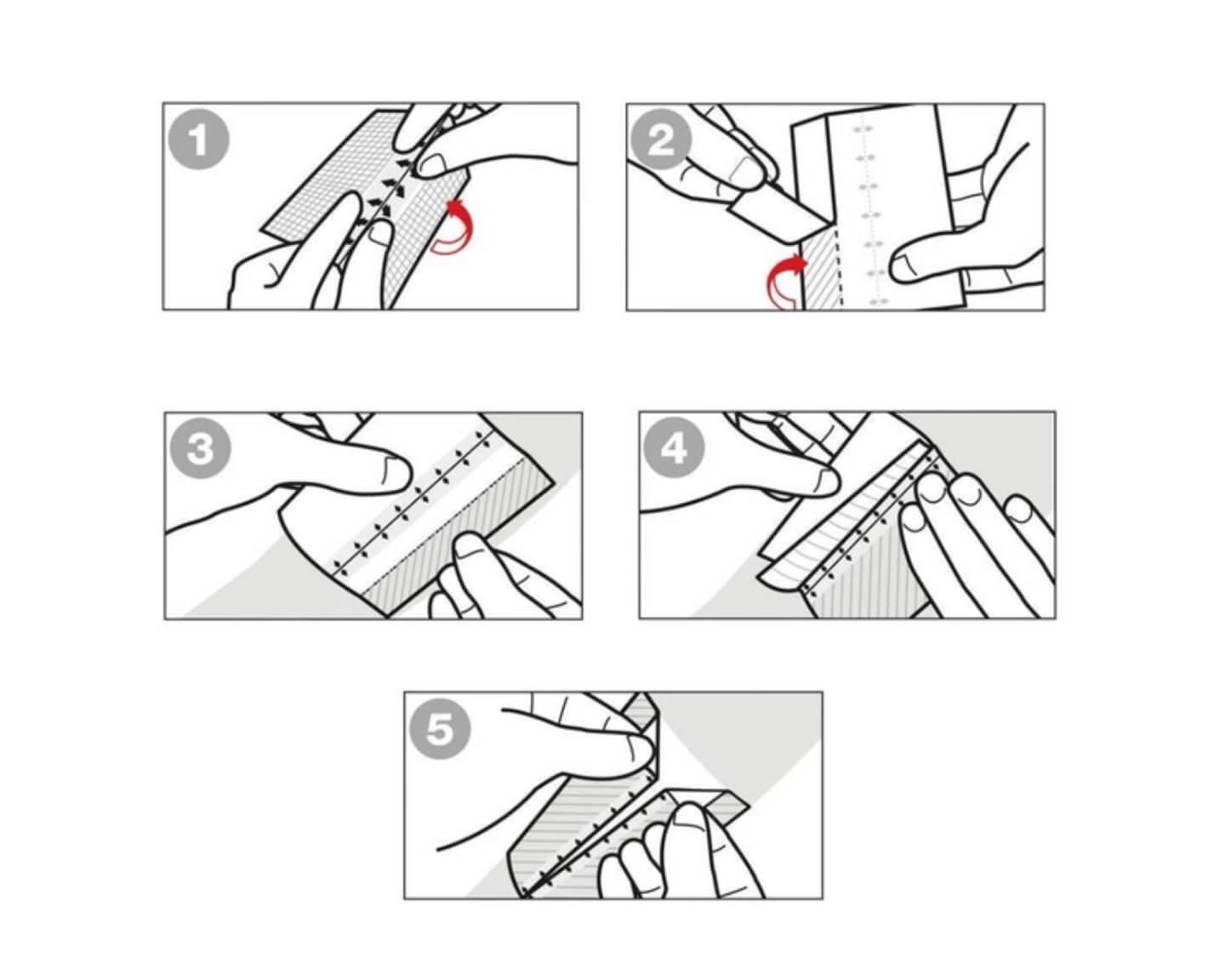 1

2

3

4

5